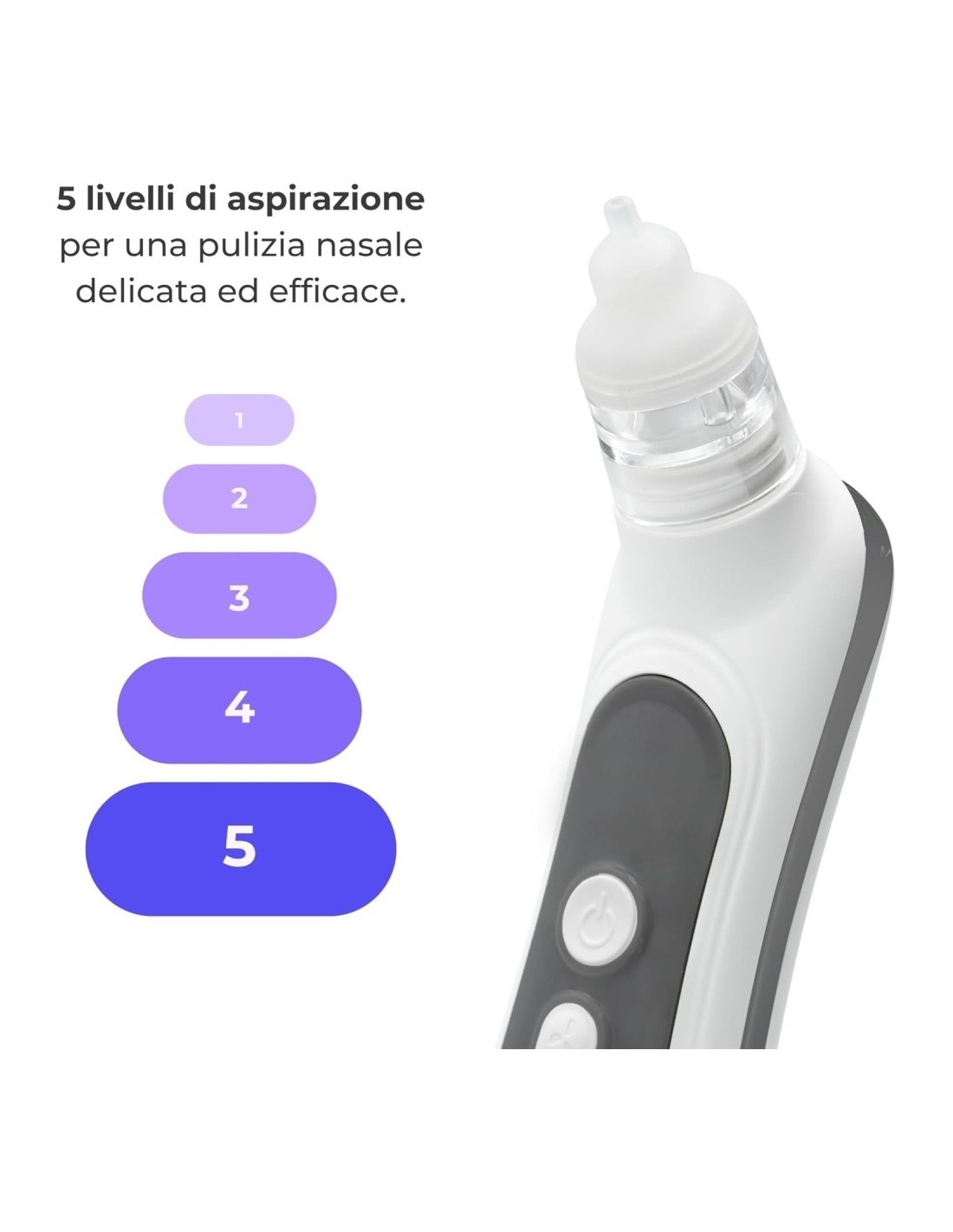 5 livelli di aspirazione per una pulizia nasale delicata ed efficace.

1

2

3

4

5